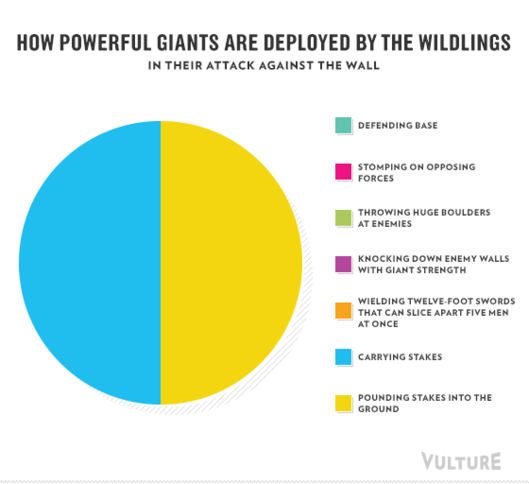 HOW POWERFUL GIANTS ARE DEPLOYED BY THE WILDLINGS

IN THEIR ATTACK AGAINST THE WALL

DEFENDING BASE

STOMPING ON OPPOSING FORCES

THROWING HUGE BOULDERS AT ENEMIES

KNOCKING DOWN ENEMY WALLS WITH GIANT STRENGTH

WIELDING TWELVE-FOOT SWORDS THAT CAN SLICE APART FIVE MEN AT ONCE

CARRYING STAKES

POUNDING STAKES INTO THE GROUND

VULTURE