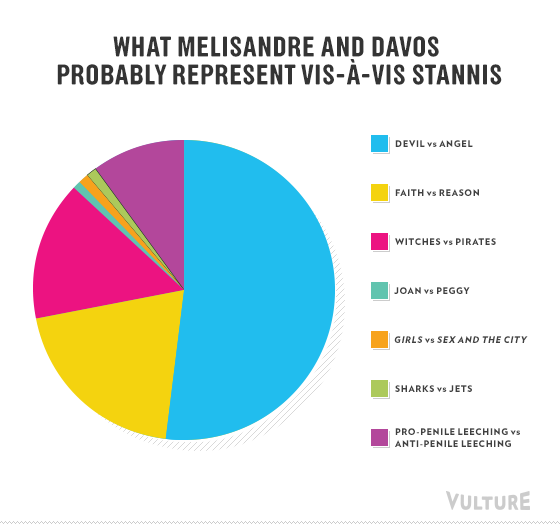 WHAT MELISANDRE AND DAVOS PROBABLY REPRESENT VIS-À-VIS STANNIS

DEVIL vs ANGEL

FAITH vs REASON

WITCHES vs PIRATES

JOAN vs PEGGY

GIRLS vs SEX AND THE CITY

SHARKS vs JETS

PRO-PENILE LEECHING vs ANTI-PENILE LEECHING

VULTURE