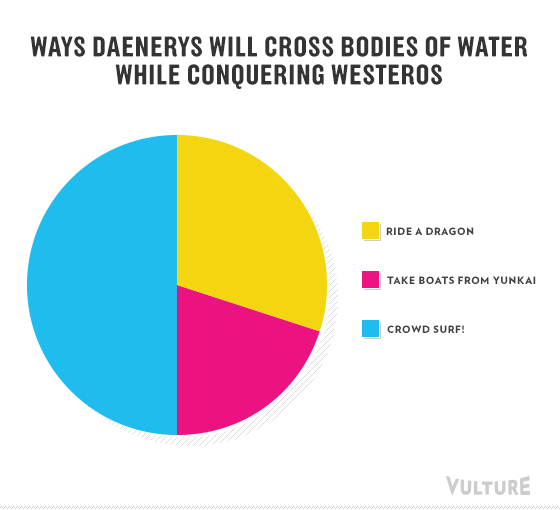 WAYS DAENERYS WILL CROSS BODIES OF WATER WHILE CONQUERING WESTEROS

RIDE A DRAGON

TAKE BOATS FROM YUNKAI

CROWD SURF!

VULTURE