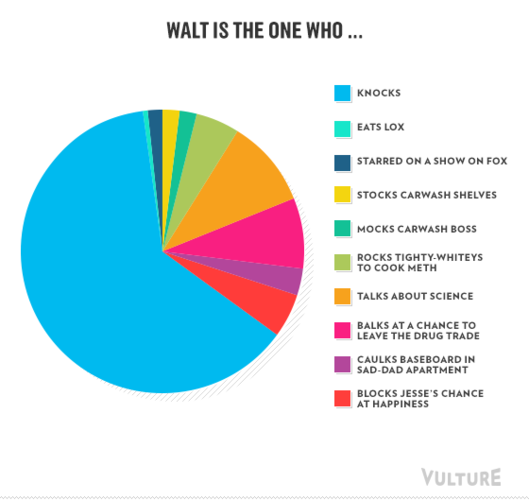 WALT IS THE ONE WHO ...

KNOCKS

EATS LOX

STARRED ON A SHOW ON FOX

STOCKS CARWASH SHELVES

MOCKS CARWASH BOSS

ROCKS TIGHTY-WHITEYS TO COOK METH

TALKS ABOUT SCIENCE

BALKS AT A CHANCE TO LEAVE THE DRUG TRADE

CAULKS BASEBOARD IN SAD-DAD APARTMENT

BLOCKS JESSE'S CHANCE AT HAPPINESS

VULTURE