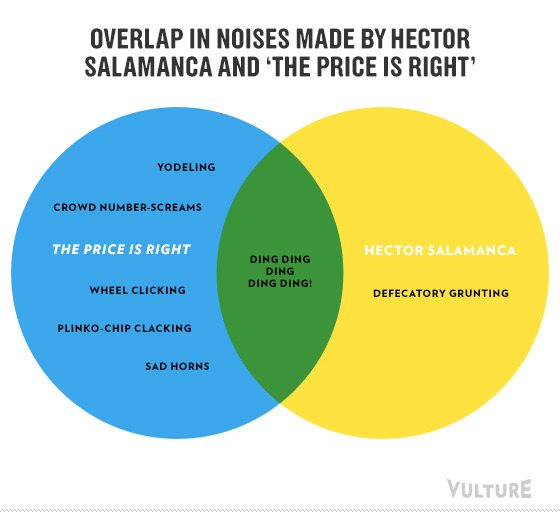 OVERLAP IN NOISES MADE BY HECTOR SALAMANCA AND 'THE PRICE IS RIGHT'

YODELING

CROWD NUMBER-SCREAMS

THE PRICE IS RIGHT

WHEEL CLICKING

PLINKO-CHIP CLACKING

SAD HORNS

DING DING
DING
DING DING!

HECTOR SALAMANCA

DEFECATORY GRUNTING

VULTURE