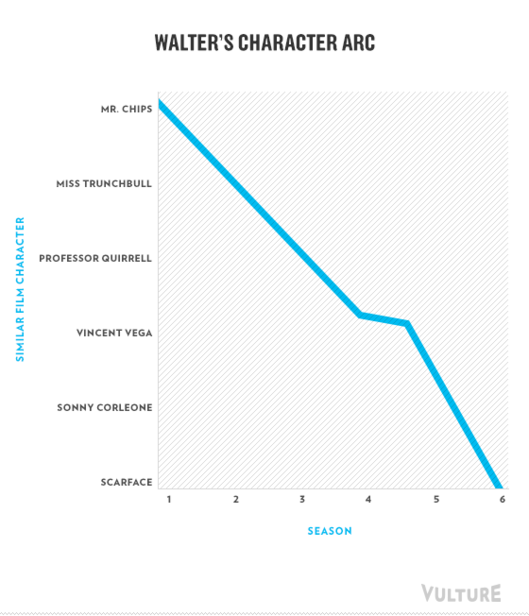 WALTER'S CHARACTER ARC

SIMILAR FILM CHARACTER

MR. CHIPS
MISS TRUNCHBULL
PROFESSOR QUIRRELL
VINCENT VEGA
SONNY CORLEONE
SCARFACE

1 2 3 4 5 6

SEASON

VULTURE