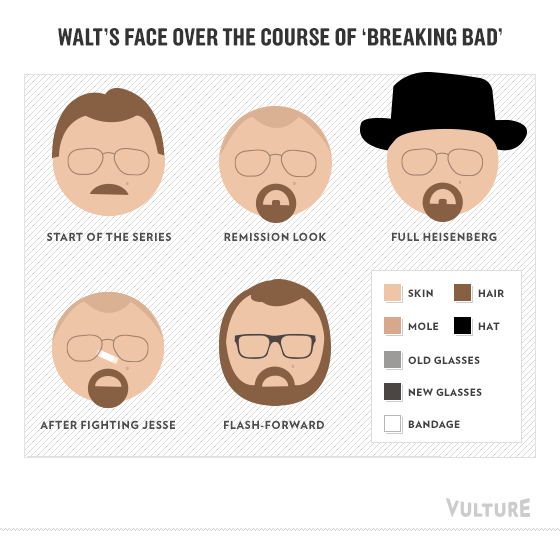 WALT'S FACE OVER THE COURSE OF 'BREAKING BAD'

START OF THE SERIES

REMISSION LOOK

FULL HEISENBERG

AFTER FIGHTING JESSE

FLASH-FORWARD

SKIN

HAIR

MOLE

HAT

OLD GLASSES

NEW GLASSES

BANDAGE

VULTURE