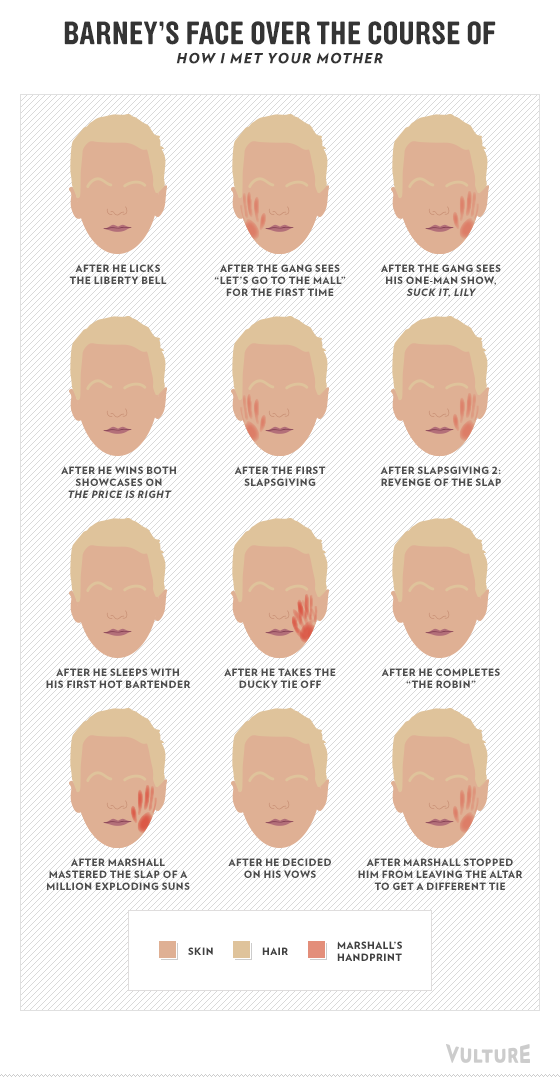 BARNEY'S FACE OVER THE COURSE OF
HOW I MET YOUR MOTHER

AFTER HE LICKS THE LIBERTY BELL

AFTER THE GANG SEES "LET'S GO TO THE MALL" FOR THE FIRST TIME

AFTER THE GANG SEES HIS ONE-MAN SHOW, SUCK IT, LILY

AFTER HE WINS BOTH SHOWCASES ON THE PRICE IS RIGHT

AFTER THE FIRST SLAPSGIVING

AFTER SLAPSGIVING 2: REVENGE OF THE SLAP

AFTER HE SLEEPS WITH HIS FIRST HOT BARTENDER

AFTER HE TAKES THE DUCKY TIE OFF

AFTER HE COMPLETES "THE ROBIN"

AFTER MARSHALL MASTERED THE SLAP OF A MILLION EXPLODING SUNS

AFTER HE DECIDED ON HIS VOWS

AFTER MARSHALL STOPPED HIM FROM LEAVING THE ALTAR TO GET A DIFFERENT TIE

SKIN
HAIR
MARSHALL'S HANDPRINT

VULTURE