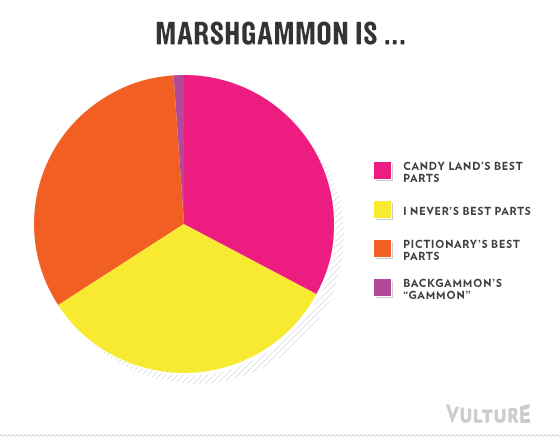 MARSHGAMMON IS ...

CANDY LAND'S BEST PARTS

I NEVER'S BEST PARTS

PICTIONARY'S BEST PARTS

BACKGAMMON'S "GAMMON"

VULTURE