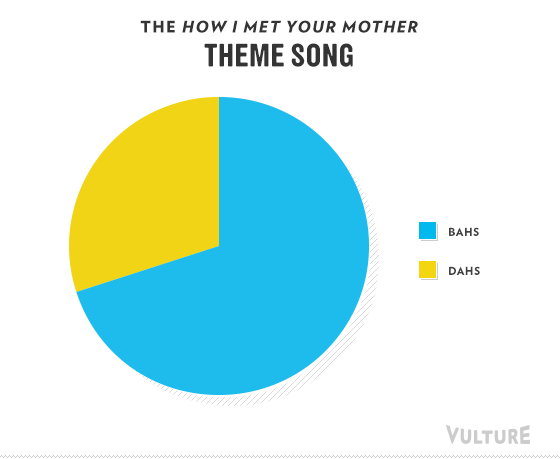 THE HOW I MET YOUR MOTHER
THEME SONG

BAHS
DAHS

VULTURE