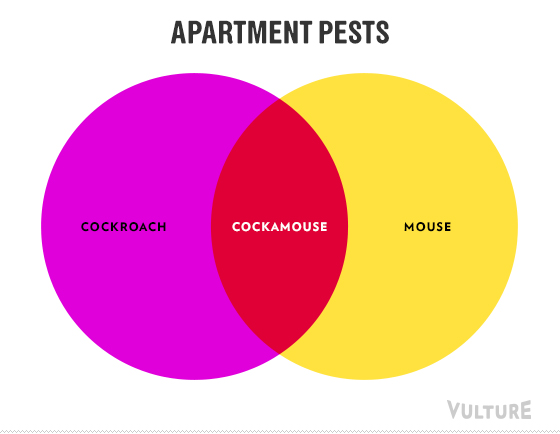 APARTMENT PESTS

COCKROACH

COCKAMOUSE

MOUSE

VULTURE