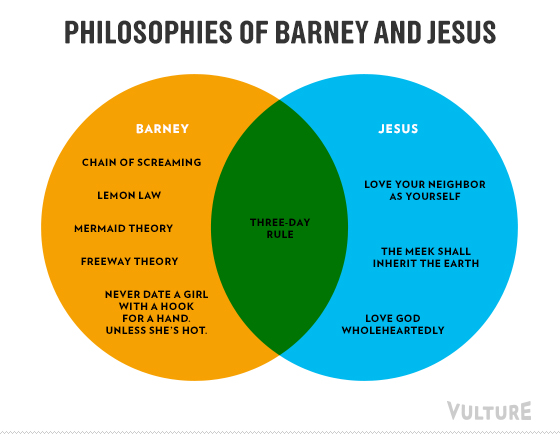 PHILOSOPHIES OF BARNEY AND JESUS

BARNEY

CHAIN OF SCREAMING

LEMON LAW

MERMAID THEORY

FREEWAY THEORY

NEVER DATE A GIRL WITH A HOOK FOR A HAND. UNLESS SHE'S HOT.

THREE-DAY RULE

JESUS

LOVE YOUR NEIGHBOR AS YOURSELF

THE MEEK SHALL INHERIT THE EARTH

LOVE GOD WHOLEHEARTEDLY

VULTURE