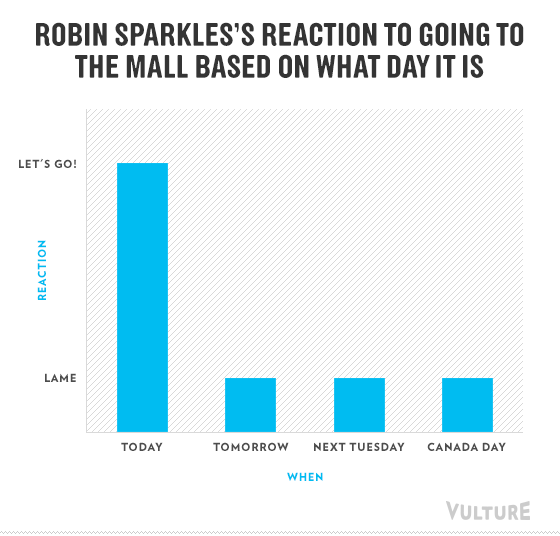 ROBIN SPARKLES'S REACTION TO GOING TO THE MALL BASED ON WHAT DAY IT IS

LET'S GO!

REACTION

LAME

TODAY

TOMORROW

NEXT TUESDAY

CANADA DAY

WHEN

VULTURE