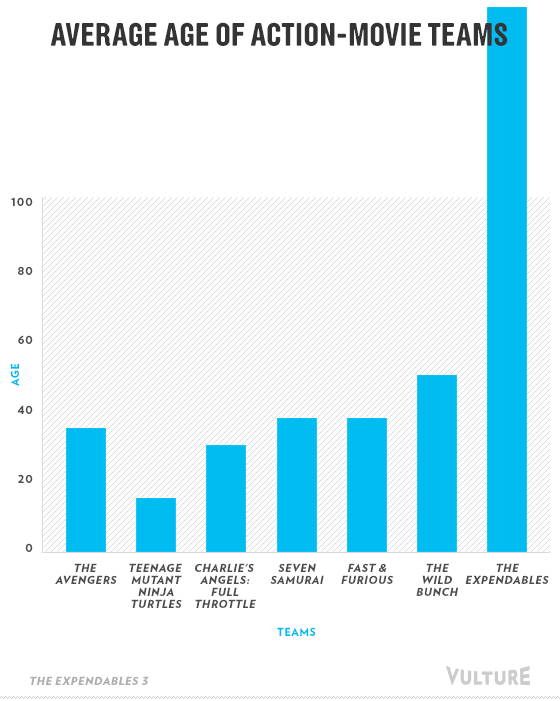 AVERAGE AGE OF ACTION-MOVIE TEAMS

100
80
60
40
20
0

AGE

THE AVENGERS
TEENAGE MUTANT NINJA TURTLES
CHARLIE'S ANGELS: FULL THROTTLE
SEVEN SAMURAI
FAST & FURIOUS
THE WILD BUNCH
THE EXPENDABLES

TEAMS

THE EXPENDABLES 3

VULTURE