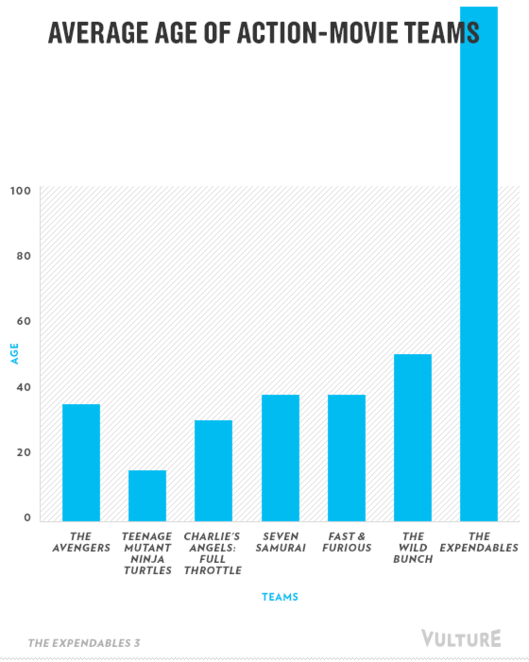 AVERAGE AGE OF ACTION-MOVIE TEAMS

100
80
60
40
20
0

AGE

THE AVENGERS
TEENAGE MUTANT NINJA TURTLES
CHARLIE'S ANGELS: FULL THROTTLE
SEVEN SAMURAI
FAST & FURIOUS
THE WILD BUNCH
THE EXPENDABLES

TEAMS

THE EXPENDABLES 3

VULTURE