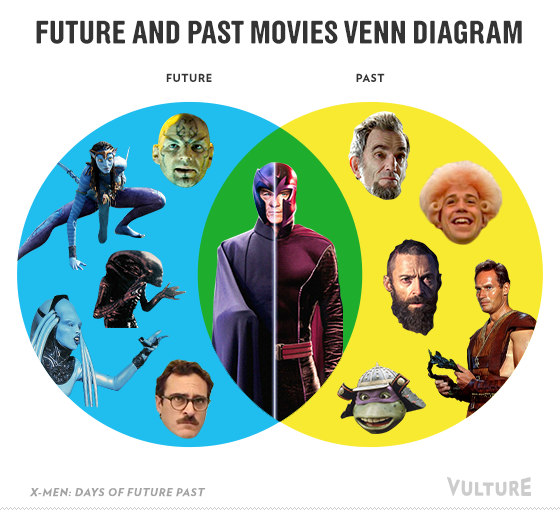 FUTURE AND PAST MOVIES VENN DIAGRAM

FUTURE

PAST

X-MEN: DAYS OF FUTURE PAST

VULTURE