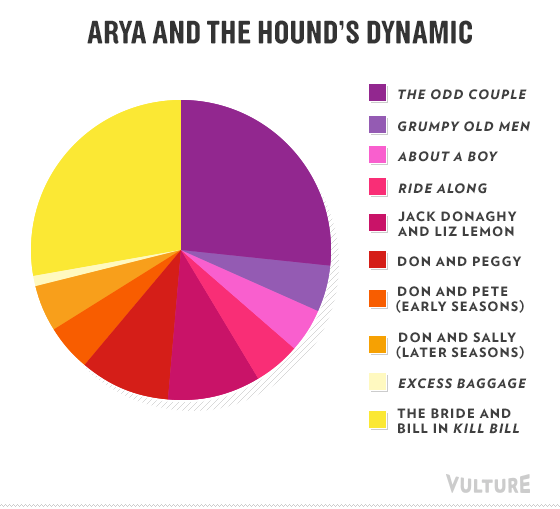 ARYA AND THE HOUND'S DYNAMIC

THE ODD COUPLE
GRUMPY OLD MEN
ABOUT A BOY
RIDE ALONG
JACK DONAGHY AND LIZ LEMON
DON AND PEGGY
DON AND PETE (EARLY SEASONS)
DON AND SALLY (LATER SEASONS)
EXCESS BAGGAGE
THE BRIDE AND BILL IN KILL BILL

VULTURE