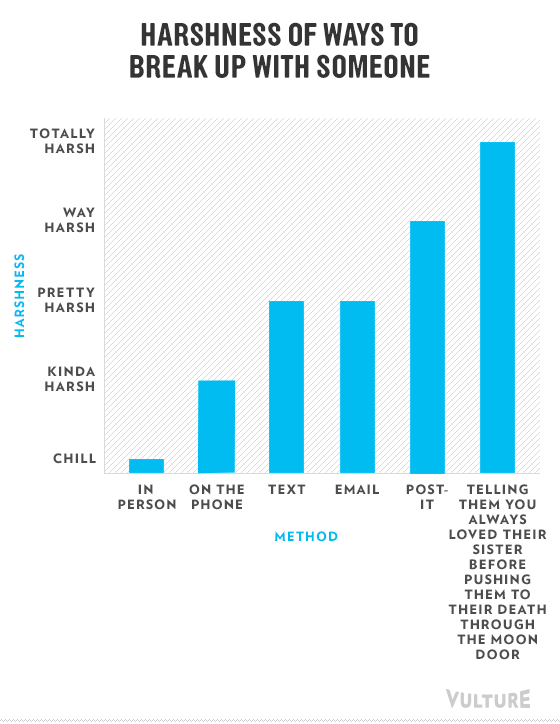 HARSHNESS OF WAYS TO BREAK UP WITH SOMEONE

HARSHNESS

TOTALLY HARSH

WAY HARSH

PRETTY HARSH

KINDA HARSH

CHILL

IN PERSON

ON THE PHONE

TEXT

EMAIL

POST-IT

TELLING THEM YOU ALWAYS LOVED THEIR SISTER BEFORE PUSHING THEM TO THEIR DEATH THROUGH THE MOON DOOR

METHOD

VULTURE