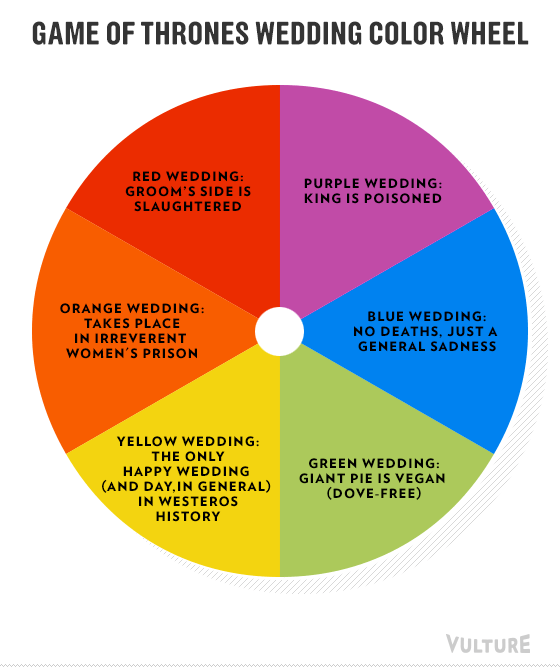 GAME OF THRONES WEDDING COLOR WHEEL

RED WEDDING: GROOM'S SIDE IS SLAUGHTERED

PURPLE WEDDING: KING IS POISONED

BLUE WEDDING: NO DEATHS, JUST A GENERAL SADNESS

GREEN WEDDING: GIANT PIE IS VEGAN (DOVE-FREE)

YELLOW WEDDING: THE ONLY HAPPY WEDDING (AND DAY,IN GENERAL) IN WESTEROS HISTORY

ORANGE WEDDING: TAKES PLACE IN IRREVERENT WOMEN'S PRISON

VULTURE