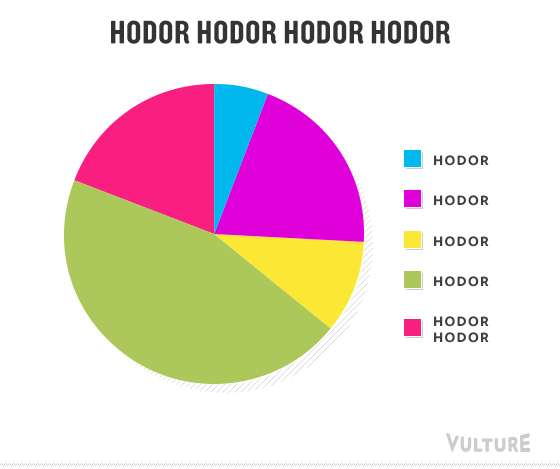 HODOR HODOR HODOR HODOR

HODOR
HODOR
HODOR
HODOR
HODOR HODOR

VULTURE