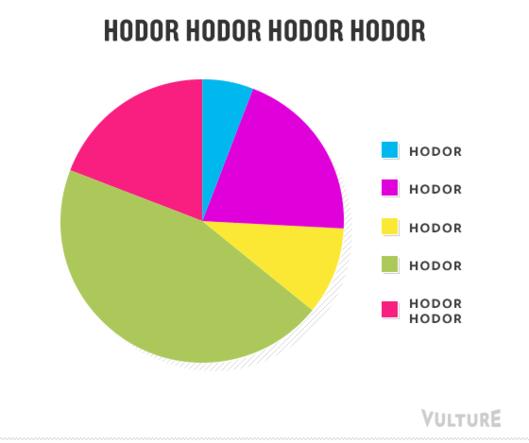 HODOR HODOR HODOR HODOR

HODOR
HODOR
HODOR
HODOR
HODOR HODOR

VULTURE