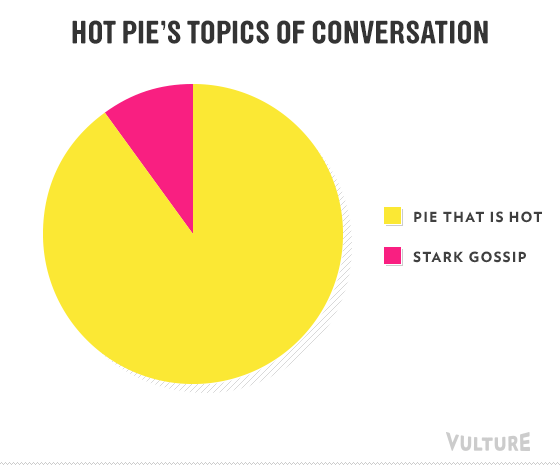 HOT PIE'S TOPICS OF CONVERSATION

PIE THAT IS HOT

STARK GOSSIP

VULTURE