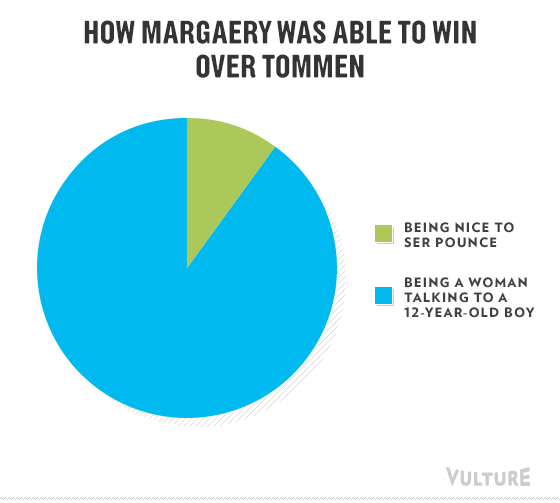 HOW MARGAERY WAS ABLE TO WIN OVER TOMMEN

BEING NICE TO SER POUNCE

BEING A WOMAN TALKING TO A 12-YEAR-OLD BOY

VULTURE