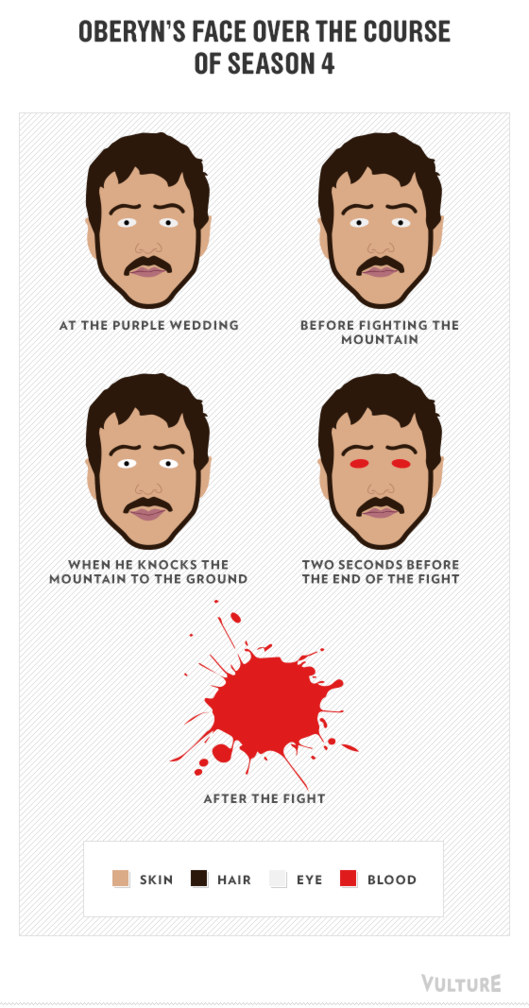 OBERYN'S FACE OVER THE COURSE OF SEASON 4

AT THE PURPLE WEDDING

BEFORE FIGHTING THE MOUNTAIN

WHEN HE KNOCKS THE MOUNTAIN TO THE GROUND

TWO SECONDS BEFORE THE END OF THE FIGHT

AFTER THE FIGHT

SKIN HAIR EYE BLOOD

VULTURE