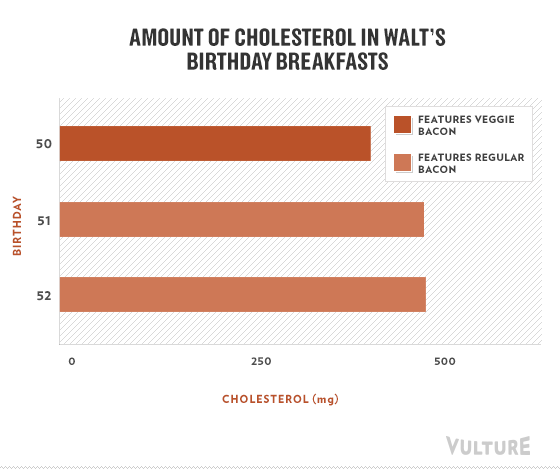 AMOUNT OF CHOLESTEROL IN WALT'S BIRTHDAY BREAKFASTS

FEATURES VEGGIE BACON

FEATURES REGULAR BACON

BIRTHDAY

50

51

52

0

250

500

CHOLESTEROL (mg)

VULTURE