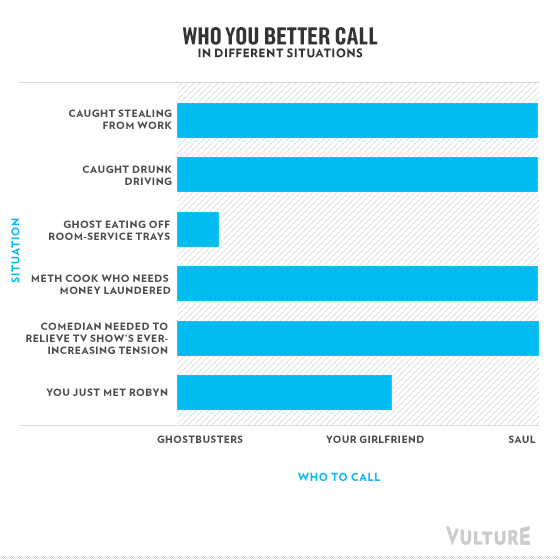 WHO YOU BETTER CALL
IN DIFFERENT SITUATIONS

SITUATION

CAUGHT STEALING FROM WORK

CAUGHT DRUNK DRIVING

GHOST EATING OFF ROOM-SERVICE TRAYS

METH COOK WHO NEEDS MONEY LAUNDERED

COMEDIAN NEEDED TO RELIEVE TV SHOW'S EVER-INCREASING TENSION

YOU JUST MET ROBYN

GHOSTBUSTERS
YOUR GIRLFRIEND
SAUL

WHO TO CALL

VULTURE