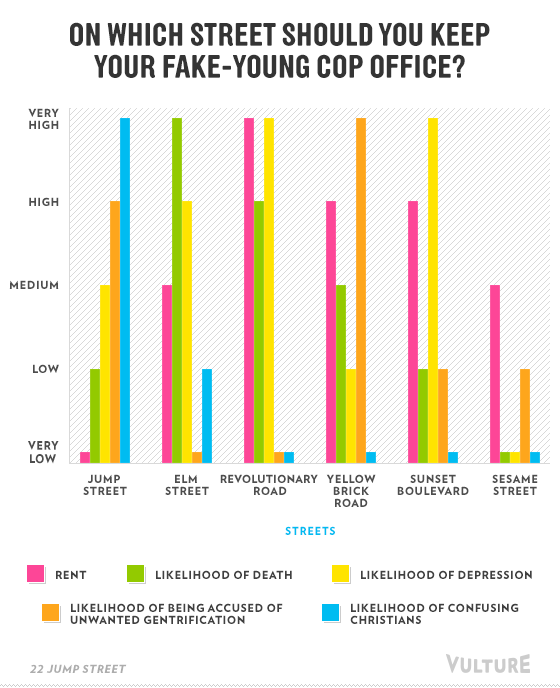 ON WHICH STREET SHOULD YOU KEEP YOUR FAKE-YOUNG COP OFFICE?

VERY HIGH
HIGH
MEDIUM
LOW
VERY LOW

JUMP STREET
ELM STREET
REVOLUTIONARY ROAD
YELLOW BRICK ROAD
SUNSET BOULEVARD
SESAME STREET

STREETS

RENT
LIKELIHOOD OF DEATH
LIKELIHOOD OF DEPRESSION
LIKELIHOOD OF BEING ACCUSED OF UNWANTED GENTRIFICATION
LIKELIHOOD OF CONFUSING CHRISTIANS

22 JUMP STREET
VULTURE