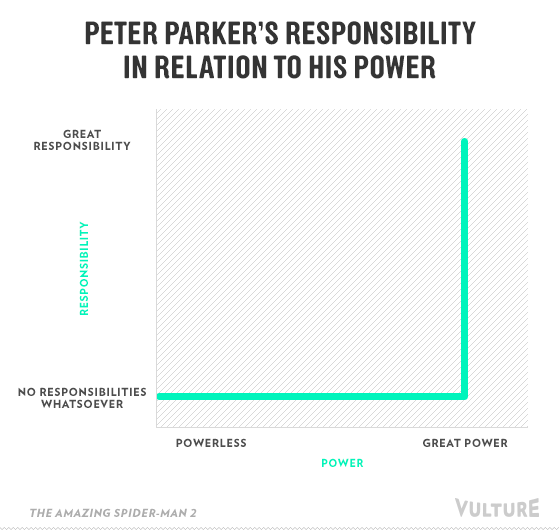 PETER PARKER'S RESPONSIBILITY IN RELATION TO HIS POWER

GREAT RESPONSIBILITY

RESPONSIBILITY

NO RESPONSIBILITIES WHATSOEVER

POWERLESS

GREAT POWER

POWER

THE AMAZING SPIDER-MAN 2

VULTURE