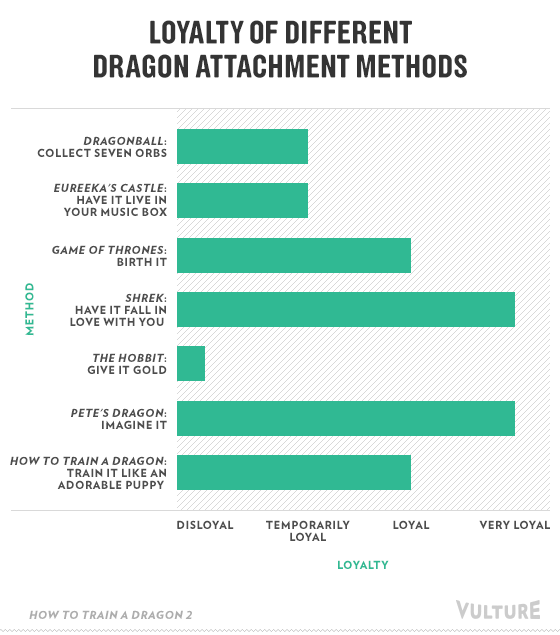 LOYALTY OF DIFFERENT DRAGON ATTACHMENT METHODS

METHOD

DRAGONBALL: COLLECT SEVEN ORBS

EUREEKA'S CASTLE: HAVE IT LIVE IN YOUR MUSIC BOX

GAME OF THRONES: BIRTH IT

SHREK: HAVE IT FALL IN LOVE WITH YOU

THE HOBBIT: GIVE IT GOLD

PETE'S DRAGON: IMAGINE IT

HOW TO TRAIN A DRAGON: TRAIN IT LIKE AN ADORABLE PUPPY

DISLOYAL

TEMPORARILY LOYAL

LOYAL

VERY LOYAL

LOYALTY

HOW TO TRAIN A DRAGON 2

VULTURE