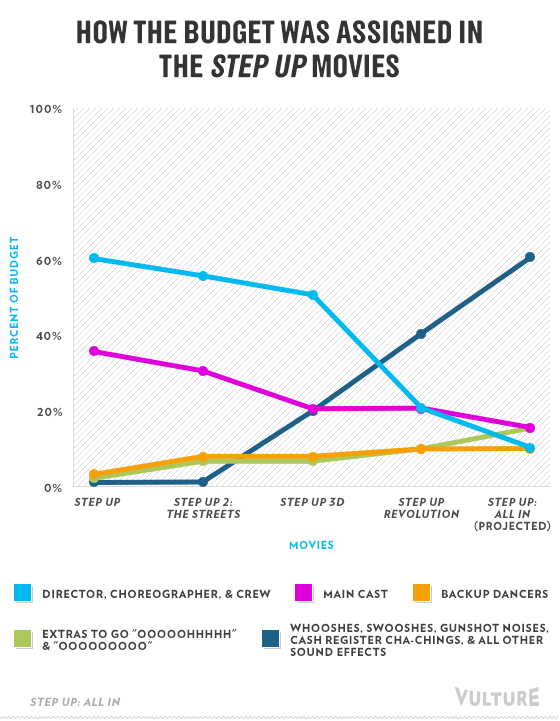 HOW THE BUDGET WAS ASSIGNED IN THE STEP UP MOVIES

100%
80%
60%
40%
20%
0%

PERCENT OF BUDGET

STEP UP
STEP UP 2: THE STREETS
STEP UP 3D
STEP UP REVOLUTION
STEP UP: ALL IN (PROJECTED)

MOVIES

DIRECTOR, CHOREOGRAPHER, & CREW
MAIN CAST
BACKUP DANCERS
EXTRAS TO GO "OOOOOHHHHH" & "OOOOOOOOO"
WHOOSHES, SWOOSHES, GUNSHOT NOISES, CASH REGISTER CHA-CHINGS, & ALL OTHER SOUND EFFECTS

STEP UP: ALL IN
VULTURE