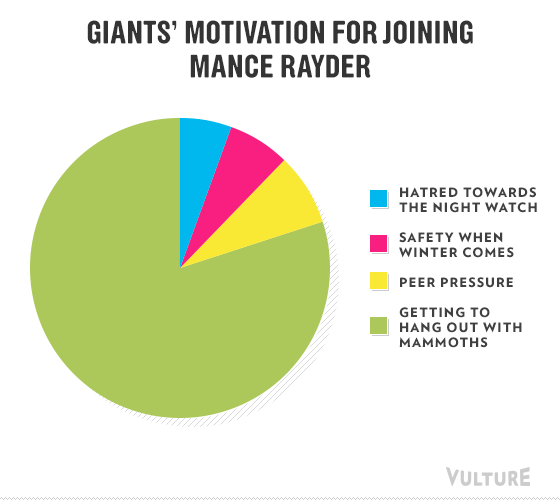 GIANTS' MOTIVATION FOR JOINING MANCE RAYDER

HATRED TOWARDS THE NIGHT WATCH

SAFETY WHEN WINTER COMES

PEER PRESSURE

GETTING TO HANG OUT WITH MAMMOTHS

VULTURE