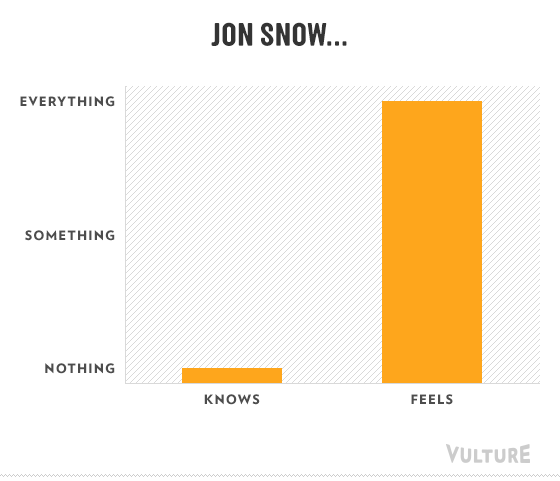 JON SNOW...

EVERYTHING
SOMETHING
NOTHING

KNOWS
FEELS

VULTURE